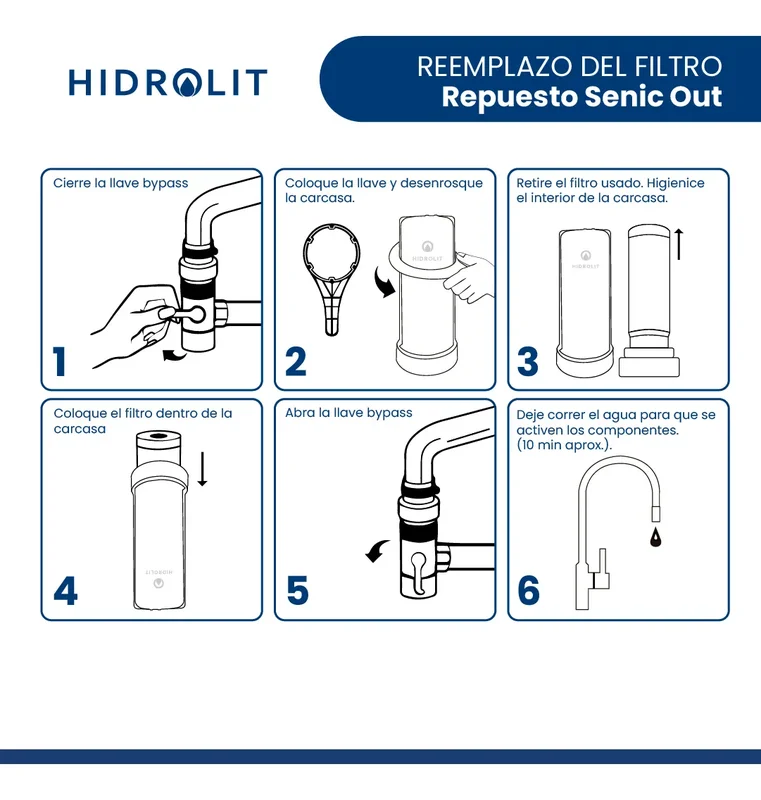 HIDROLIT

REEMPLAZO DEL FILTRO
Repuesto Senic Out

Cierre la llave bypass

1

Coloque la llave y desenrosque la carcasa.

HIDROLIT

2

Retire el filtro usado. Higienice el interior de la carcasa.

HIDROLIT

3

Coloque el filtro dentro de la carcasa

HIDROLIT

4

Abra la llave bypass

5

Deje correr el agua para que se activen los componentes. (10 min aprox.).

6