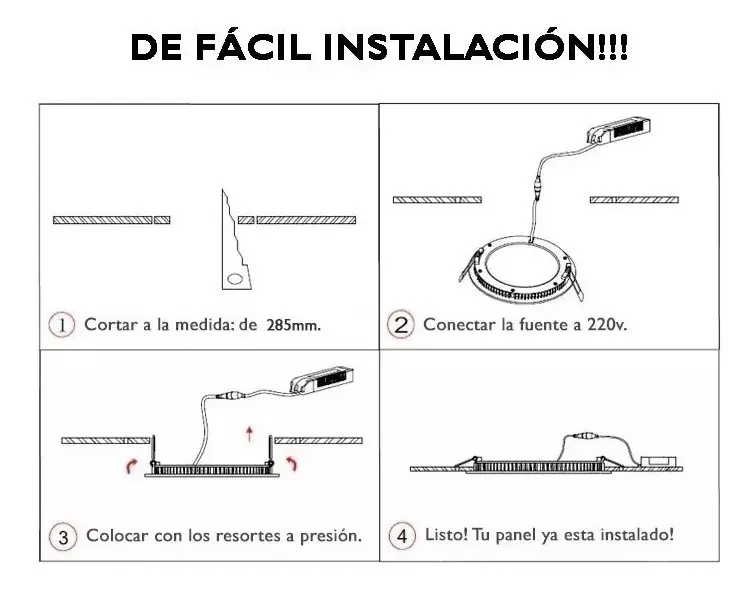 DE FÁCIL INSTALACIÓN!!!

1 Cortar a la medida: de 285mm.

2 Conectar la fuente a 220v.

3 Colocar con los resortes a presión.

4 Listo! Tu panel ya esta instalado!