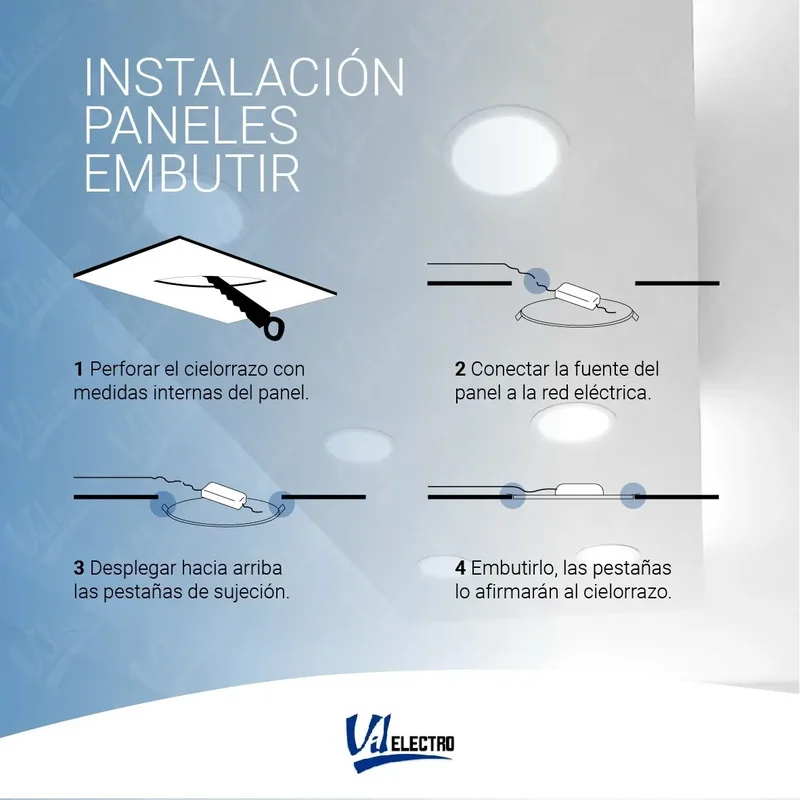 INSTALACIÓN
PANELES
EMBUTIR

1 Perforar el cielorrazo con medidas internas del panel.

2 Conectar la fuente del panel a la red eléctrica.

3 Desplegar hacia arriba las pestañas de sujeción.

4 Embutirlo, las pestañas lo afirmarán al cielorrazo.

Vil ELECTRO