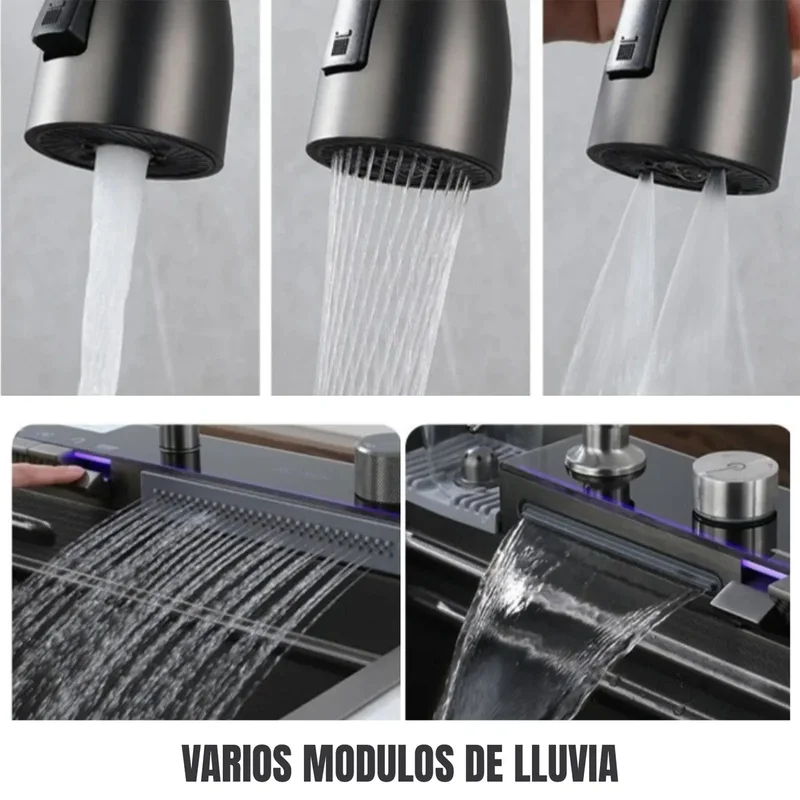 VARIOS MODULOS DE LLUVIA